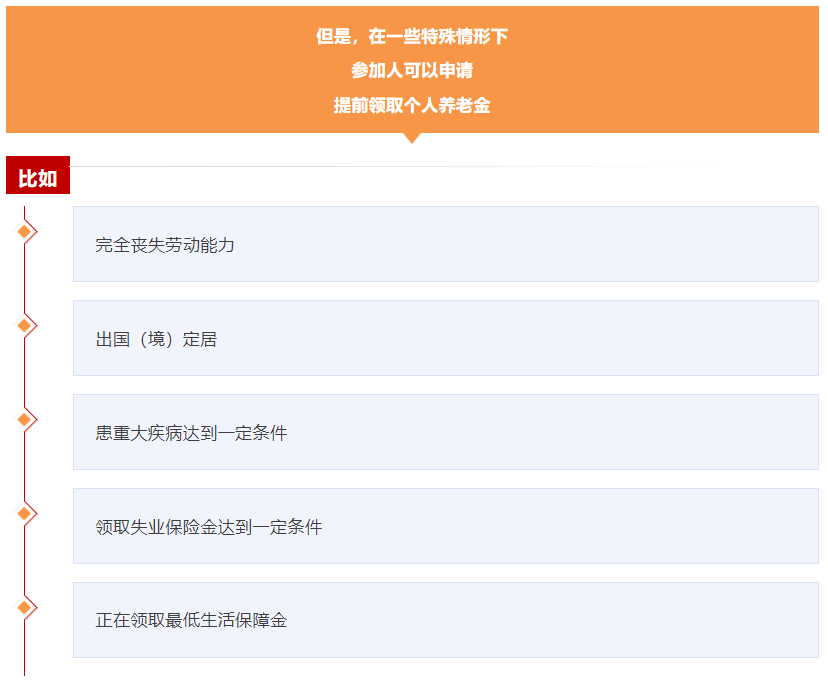 但是，在一些特殊情形下
参加人可以申请
提前领取个人养老金

比如

完全丧失劳动能力

出国（境）定居

患重大疾病达到一定条件

领取失业保险金达到一定条件

正在领取最低生活保障金