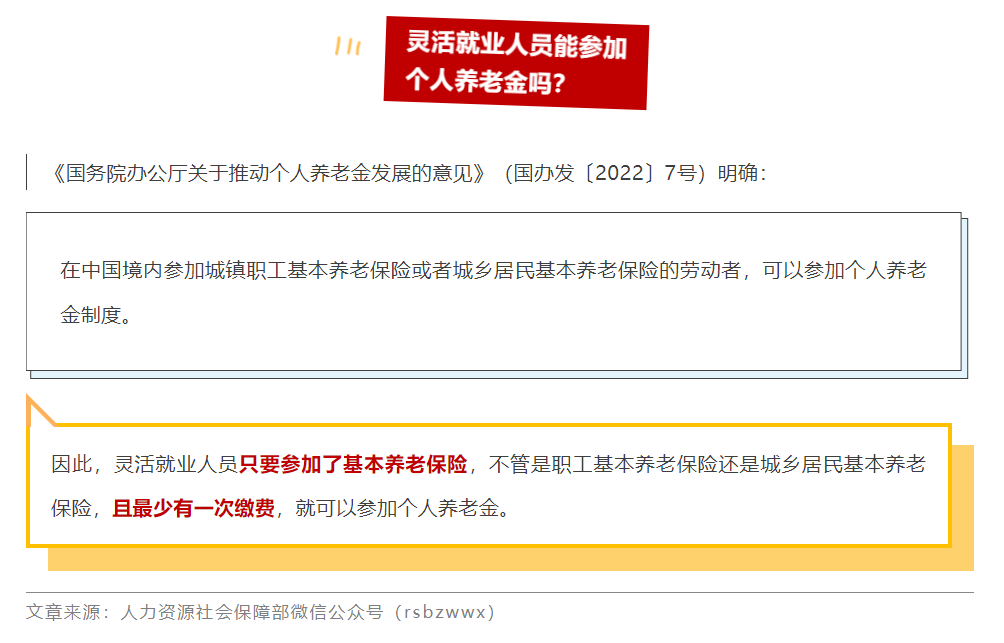 灵活就业人员能参加个人养老金吗?

《国务院办公厅关于推动个人养老金发展的意见》（国办发〔2022〕7号）明确：

在中国境内参加城镇职工基本养老保险或者城乡居民基本养老保险的劳动者，可以参加个人养老金制度。

因此，灵活就业人员只要参加了基本养老保险，不管是职工基本养老保险还是城乡居民基本养老保险，且最少有一次缴费，就可以参加个人养老金。

文章来源：人力资源社会保障部微信公众号（rsbzwwx）